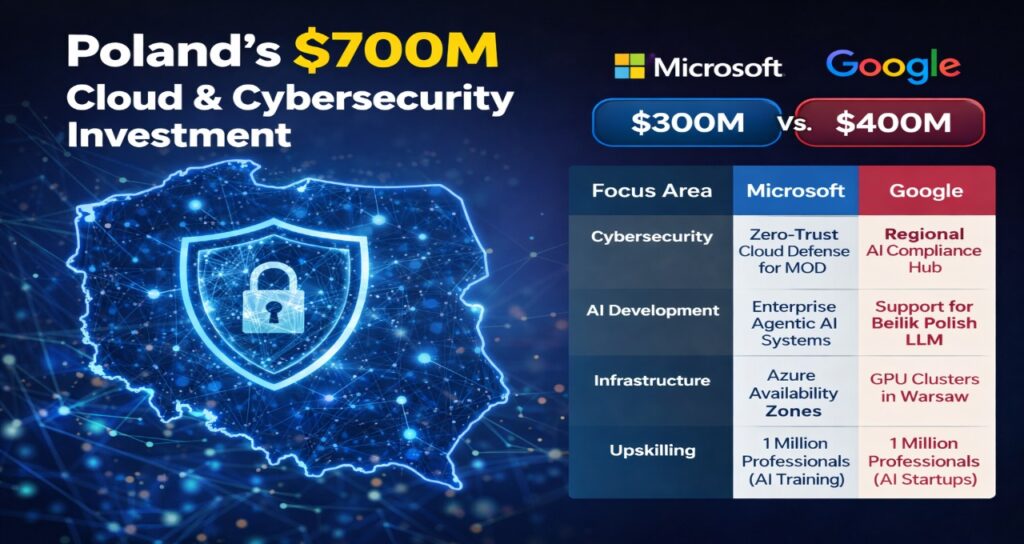 Poland's $700M Cloud & Cybersecurity Investment

Microsoft Google

$300M vs. $400M

| Focus Area | Microsoft | Google |
|---|---|---|
| Cybersecurity | Zero-Trust Cloud Defense for MOD | Regional AI Compliance Hub |
| AI Development | Enterprise Agentic AI Systems | Support for Beilik Polish LLM |
| Infrastructure | Azure Availability Zones | GPU Clusters in Warsaw |
| Upskilling | 1 Million Professionals (AI Training) | 1 Million Professionals (AI Startups) |