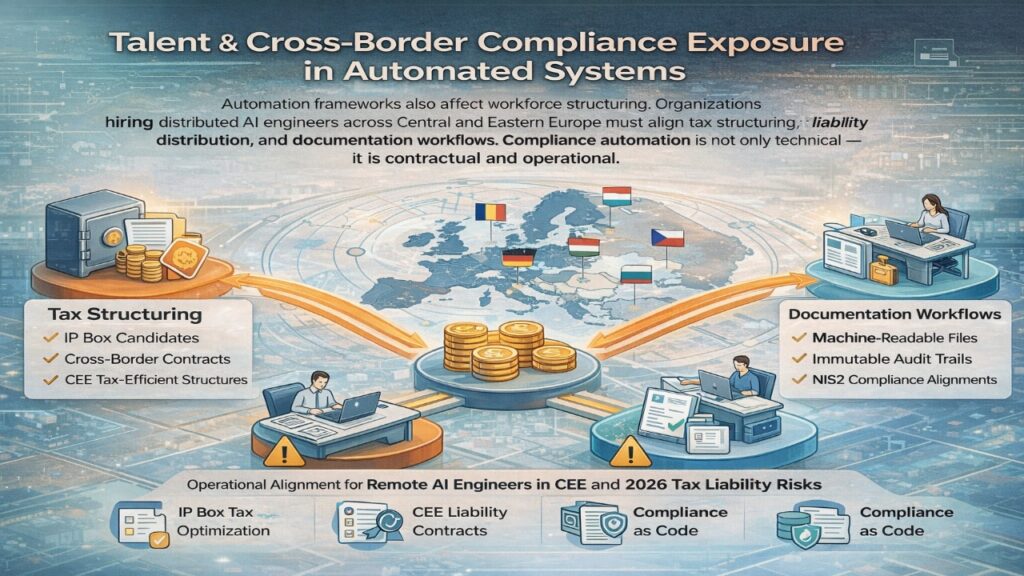 Talent & Cross-Border Compliance Exposure in Automated Systems

Automation frameworks also affect workforce structuring. Organizations hiring distributed AI engineers across Central and Eastern Europe must align tax structuring, liability distribution, and documentation workflows. Compliance automation is not only technical — it is contractual and operational.

Tax Structuring
✓ IP Box Candidates
✓ Cross-Border Contracts
✓ CEE Tax-Efficient Structures

Documentation Workflows
✓ Machine-Readable Files
✓ Immutable Audit Trails
✓ NIS2 Compliance Alignments

Operational Alignment for Remote AI Engineers in CEE and 2026 Tax Liability Risks

IP Box Tax Optimization

CEE Liability Contracts

Compliance as Code

Compliance as Code